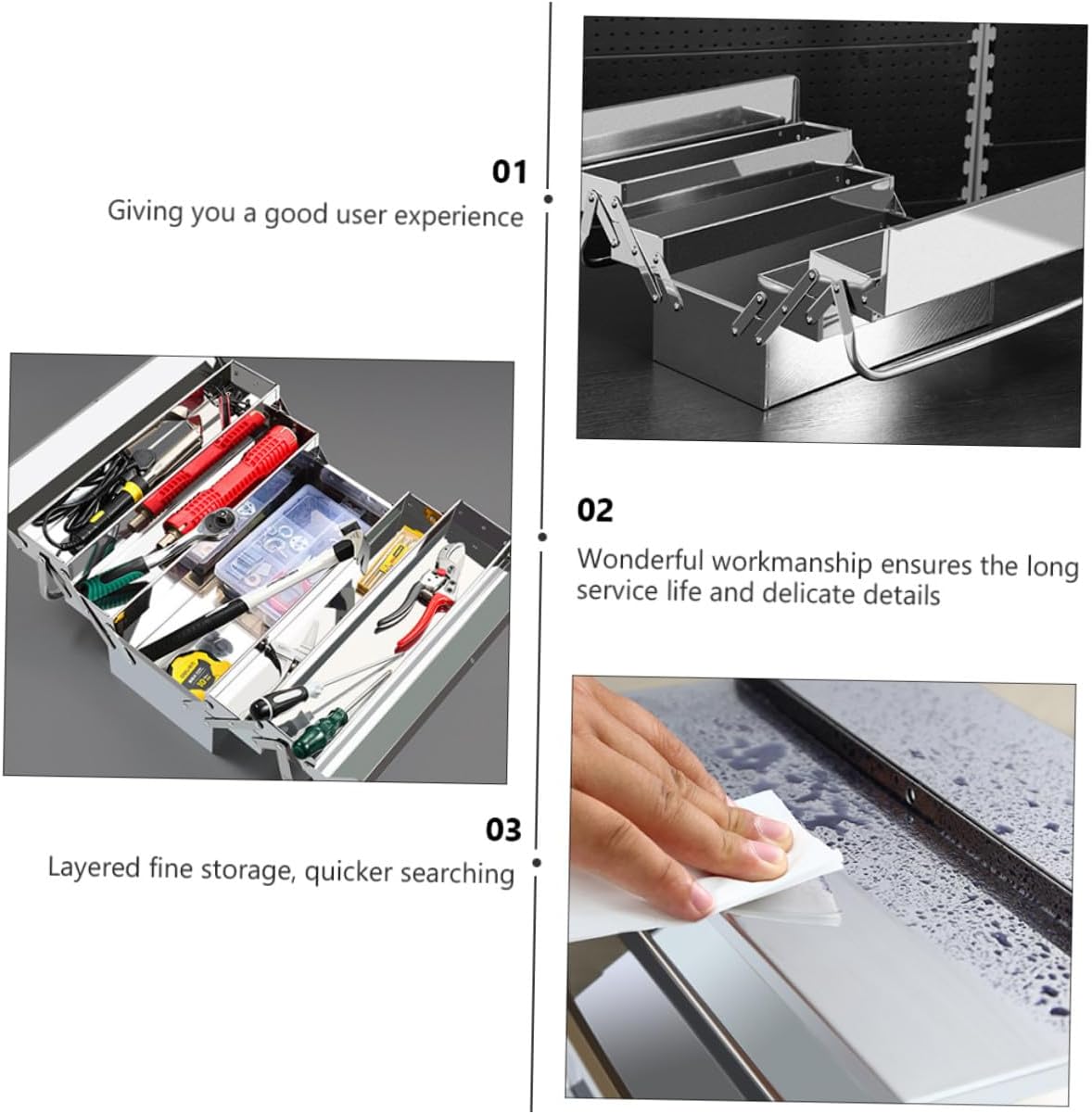 01
Giving you a good user experience

02
Wonderful workmanship ensures the long service life and delicate details

03
Layered fine storage, quicker searching